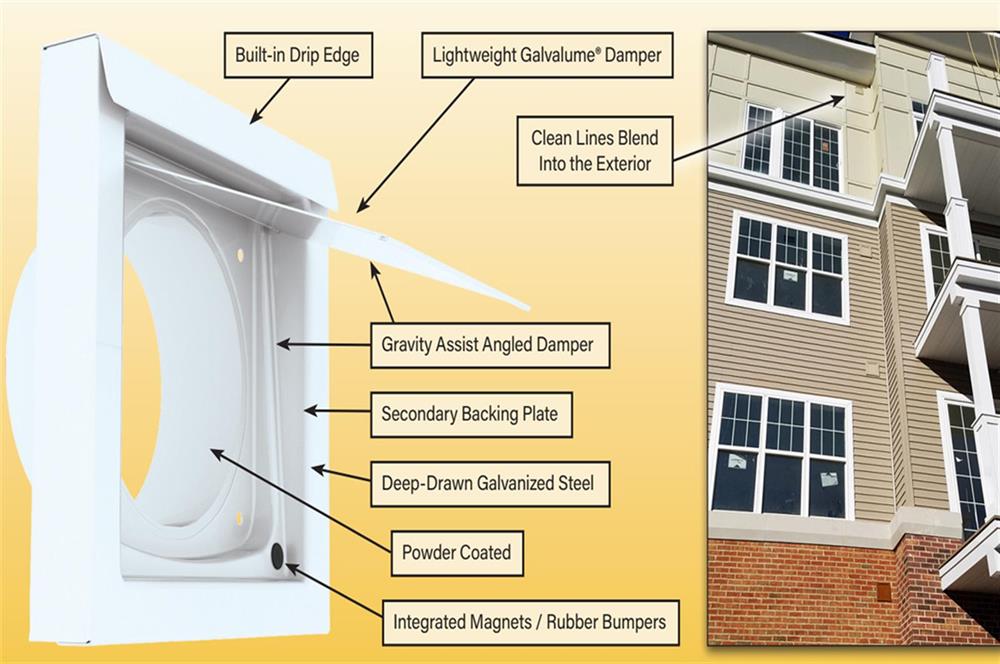 Built-in Drip Edge

Lightweight Galvalume® Damper

Clean Lines Blend Into the Exterior

Gravity Assist Angled Damper

Secondary Backing Plate

Deep-Drawn Galvanized Steel

Powder Coated

Integrated Magnets / Rubber Bumpers