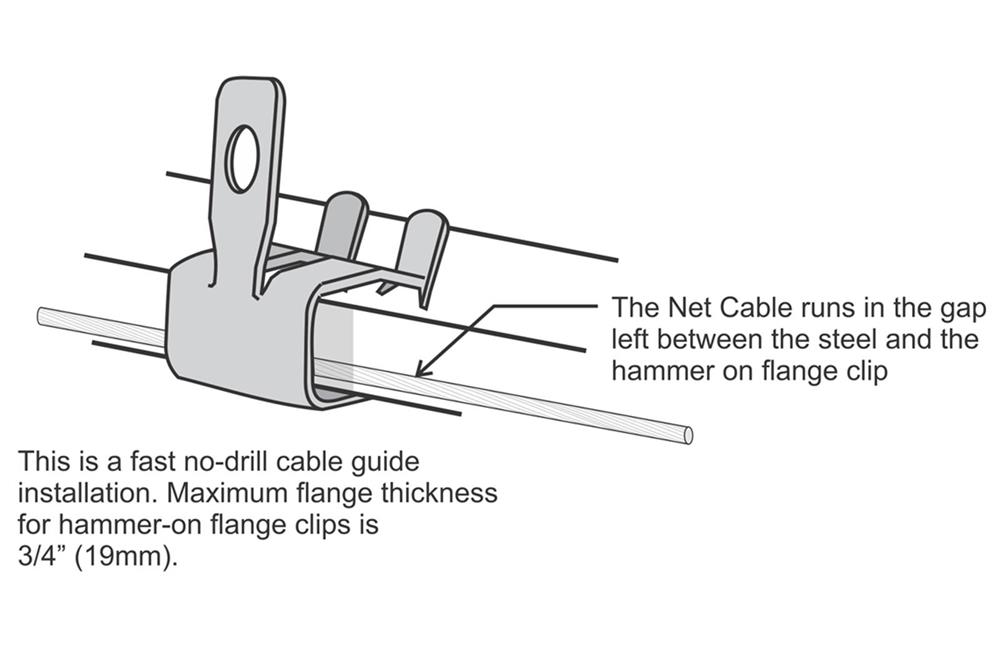 The Net Cable runs in the gap left between the steel and the hammer on flange clip

This is a fast no-drill cable guide installation. Maximum flange thickness for hammer-on flange clips is 3/4” (19mm).