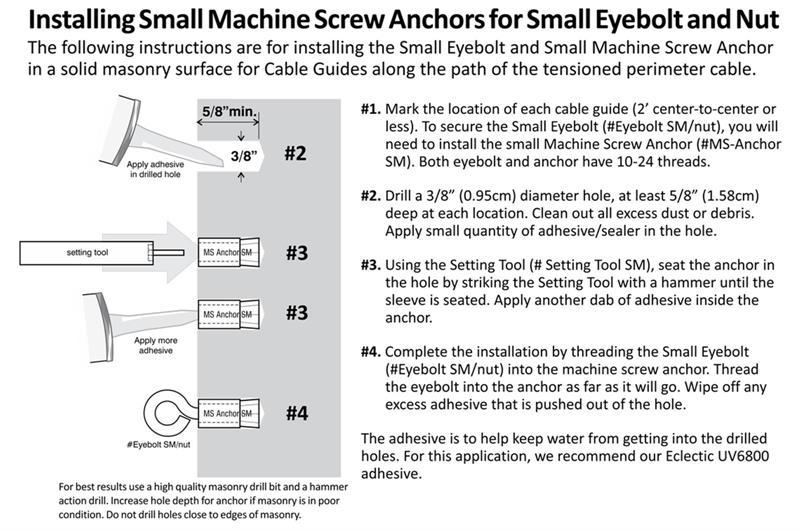 Installing Small Machine Screw Anchors for Small Eyebolt and Nut

The following instructions are for installing the Small Eyebolt and Small Machine Screw Anchor in a solid masonry surface for Cable Guides along the path of the tensioned perimeter cable.

5/8"min.

3/8"

#2

Apply adhesive in drilled hole

setting tool

MS Anchor SM

#3

MS Anchor SM

#3

Apply more adhesive

MS Anchor SM

#4

#Eyebolt SM/nut

For best results use a high quality masonry drill bit and a hammer action drill. Increase hole depth for anchor if masonry is in poor condition. Do not drill holes close to edges of masonry.

#1. Mark the location of each cable guide (2' center-to-center or less). To secure the Small Eyebolt (#Eyebolt SM/nut), you will need to install the small Machine Screw Anchor (#MS-Anchor SM). Both eyebolt and anchor have 10-24 threads.

#2. Drill a 3/8" (0.95cm) diameter hole, at least 5/8" (1.58cm) deep at each location. Clean out all excess dust or debris. Apply small quantity of adhesive/sealer in the hole.

#3. Using the Setting Tool (# Setting Tool SM), seat the anchor in the hole by striking the Setting Tool with a hammer until the sleeve is seated. Apply another dab of adhesive inside the anchor.

#4. Complete the installation by threading the Small Eyebolt (#Eyebolt SM/nut) into the machine screw anchor. Thread the eyebolt into the anchor as far as it will go. Wipe off any excess adhesive that is pushed out of the hole.

The adhesive is to help keep water from getting into the drilled holes. For this application, we recommend our Eclectic UV6800 adhesive.