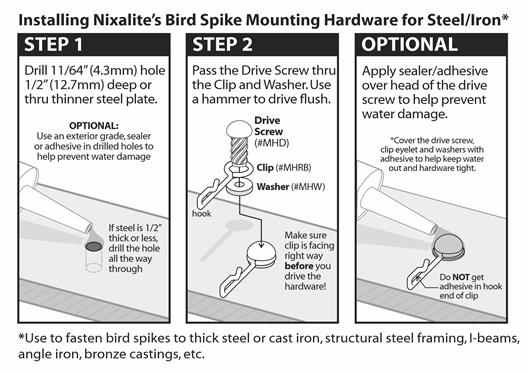 Installing Nixalite's Bird Spike Mounting Hardware for Steel/Iron*

STEP 1

Drill 11/64" (4.3mm) hole 1/2" (12.7mm) deep or thru thinner steel plate.

OPTIONAL:
Use an exterior grade, sealer or adhesive in drilled holes to help prevent water damage

If steel is 1/2" thick or less, drill the hole all the way through

STEP 2

Pass the Drive Screw thru the Clip and Washer. Use a hammer to drive flush.

Drive Screw (#MHD)

Clip (#MHRB)

Washer (#MHW)

hook

Make sure clip is facing right way before you drive the hardware!

OPTIONAL

Apply sealer/adhesive over head of the drive screw to help prevent water damage.

*Cover the drive screw, clip eyelet and washers with adhesive to help keep water out and hardware tight.

Do NOT get adhesive in hook end of clip

*Use to fasten bird spikes to thick steel or cast iron, structural steel framing, I-beams, angle iron, bronze castings, etc.